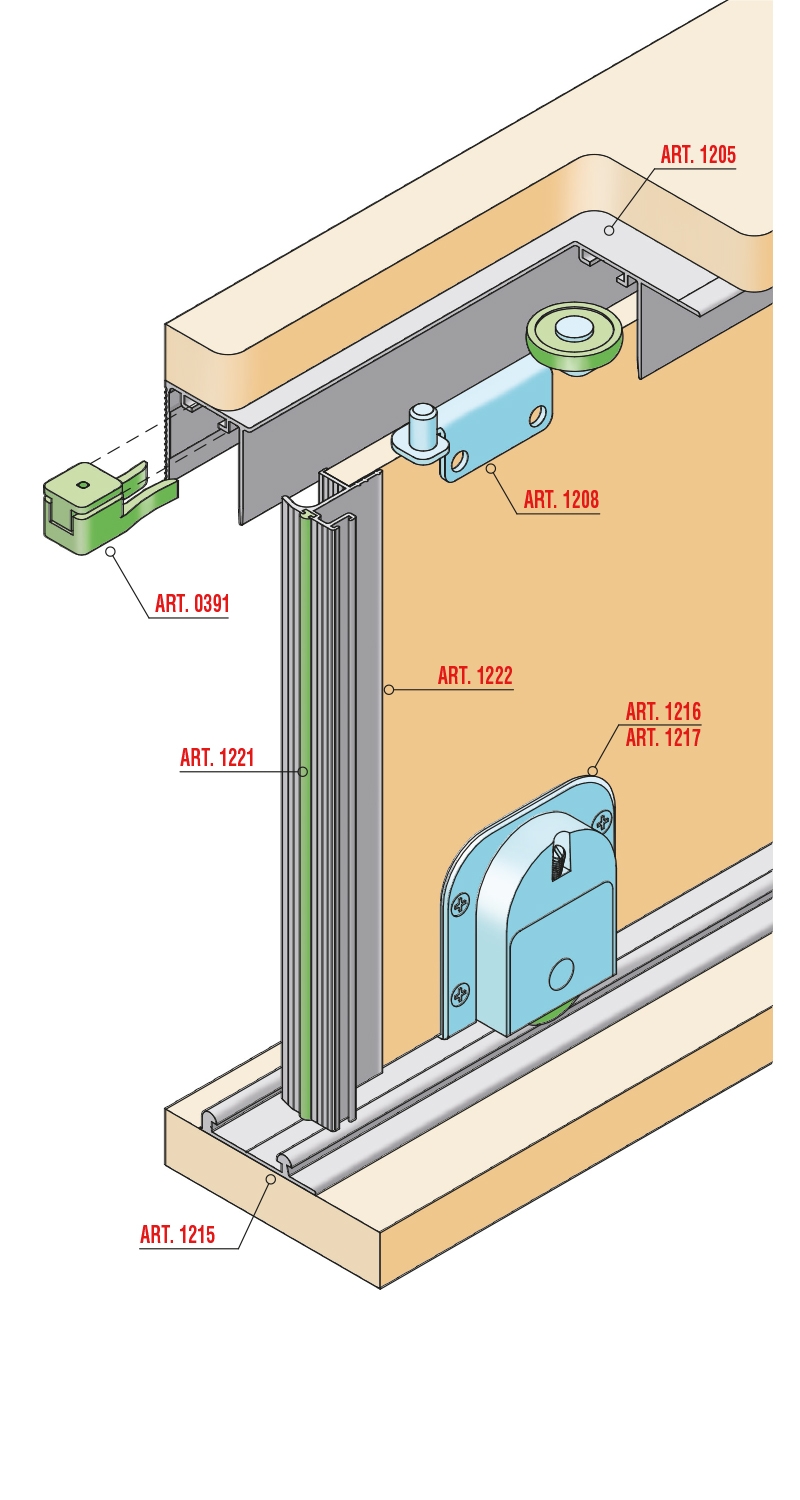 ART. 1205

ART. 1208

ART. 0391

ART. 1222

ART. 1216
ART. 1217

ART. 1221

ART. 1215