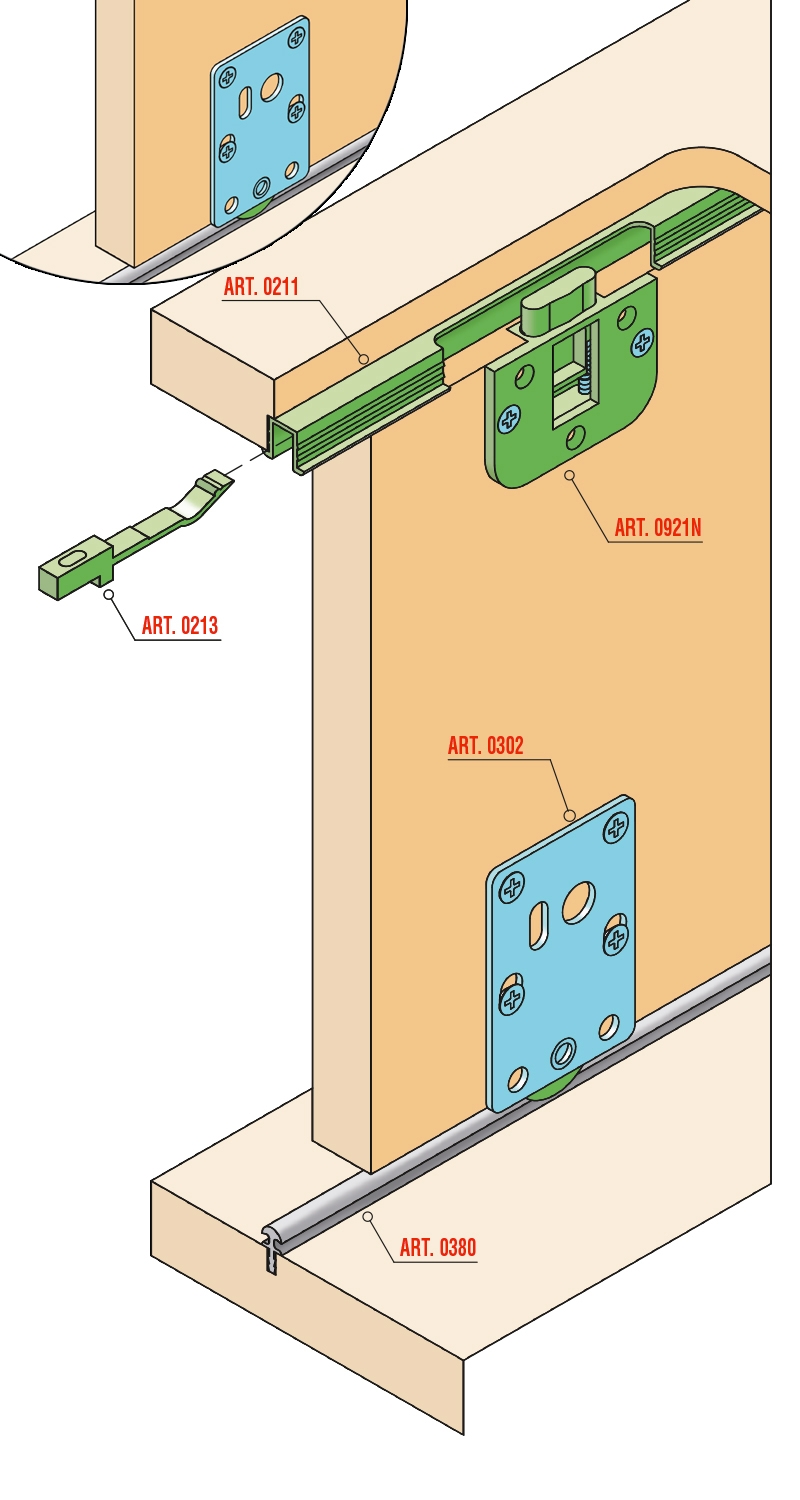 ART. 0211

ART. 0921N

ART. 0213

ART. 0302

ART. 0380