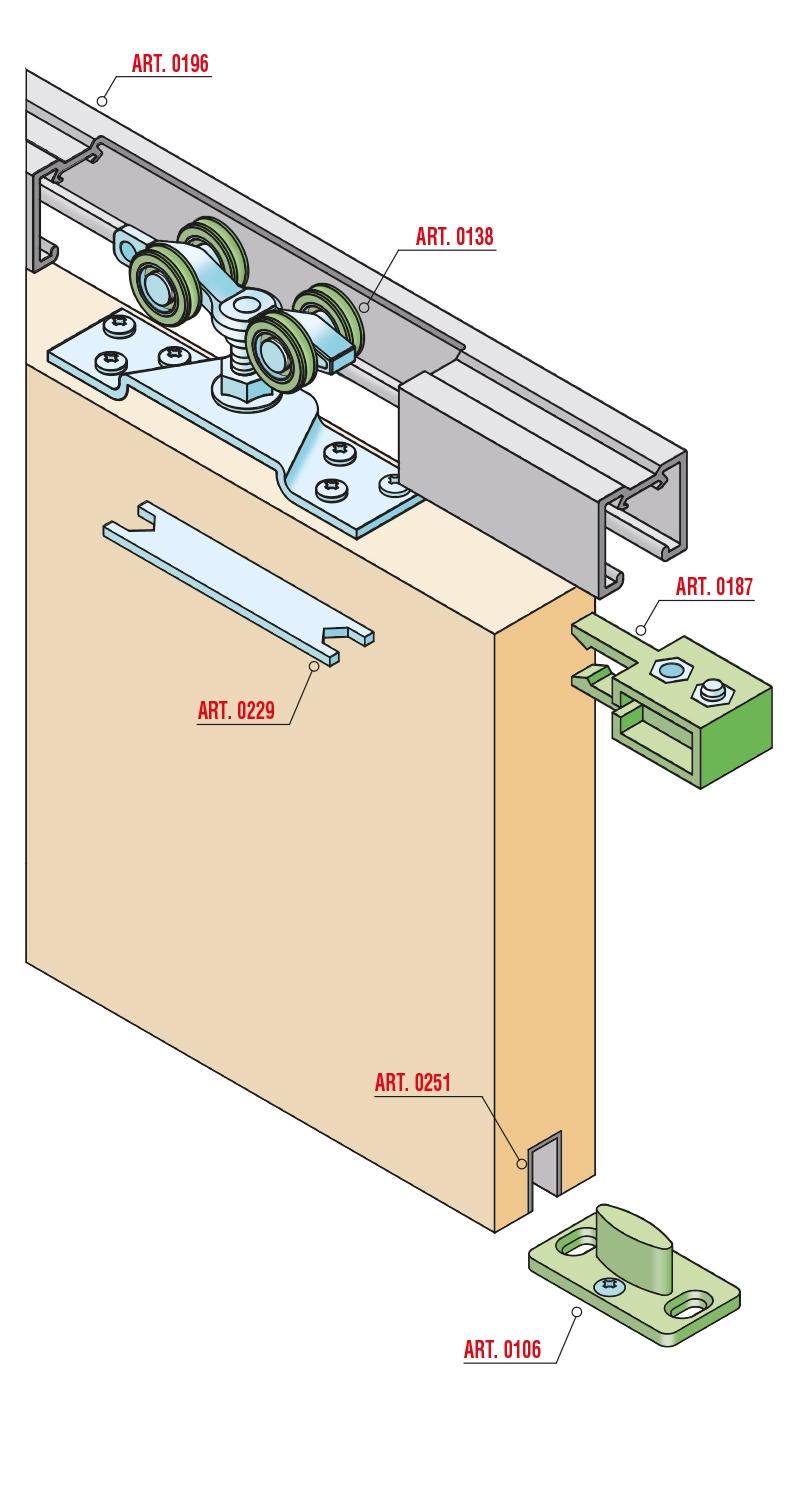 ART. 0196

ART. 0138

ART. 0187

ART. 0229

ART. 0251

ART. 0106